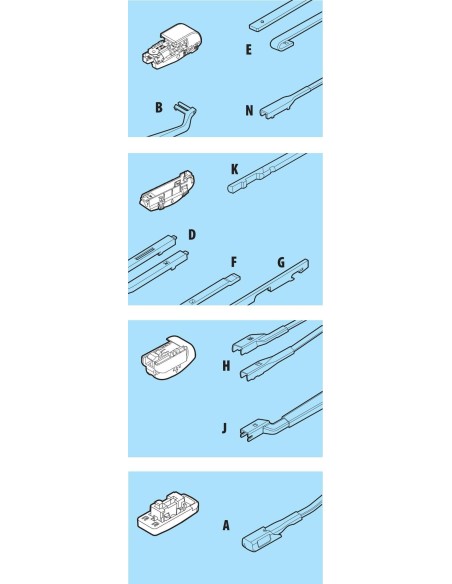 E
B
N

K
D
F
G

H
J

A