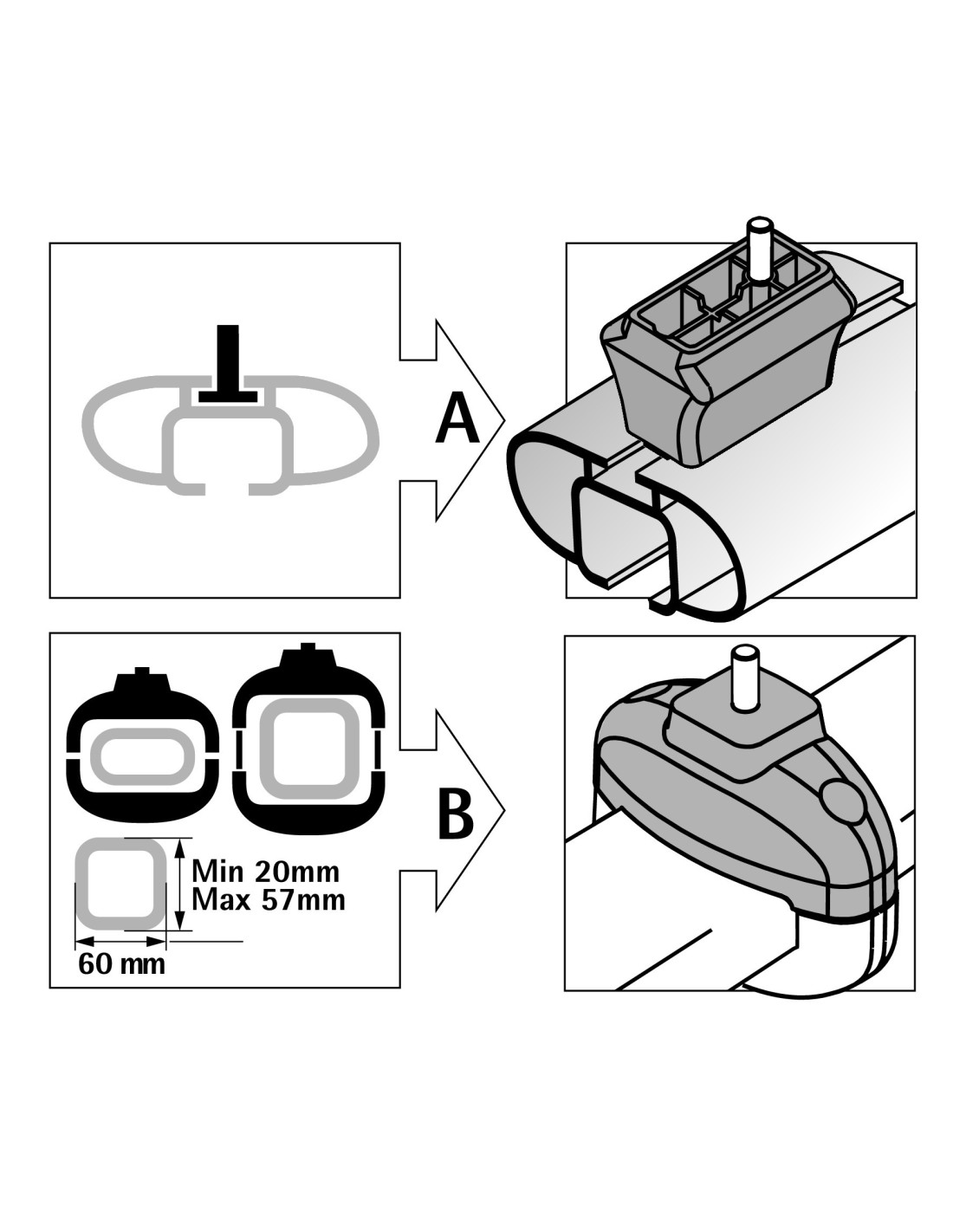 A

B

Min 20mm
Max 57mm

60 mm